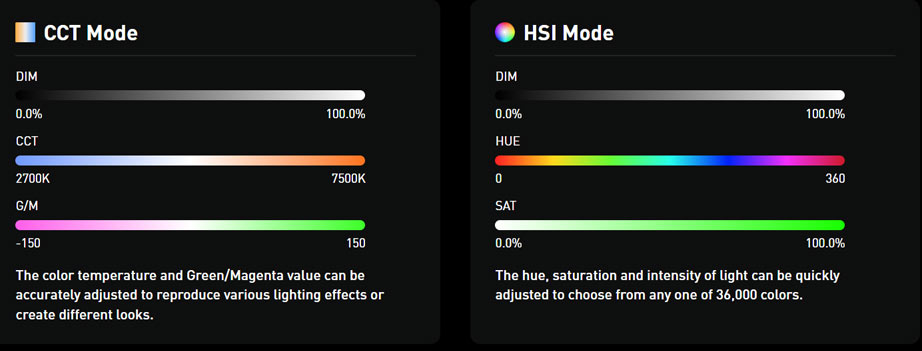 CCT Mode

DIM

0.0%
100.0%

CCT

2700K
7500K

G/M

-150
150

The color temperature and Green/Magenta value can be accurately adjusted to reproduce various lighting effects or create different looks.

HSI Mode

DIM

0.0%
100.0%

HUE

0
360

SAT

0.0%
100.0%

The hue, saturation and intensity of light can be quickly adjusted to choose from any one of 36,000 colors.