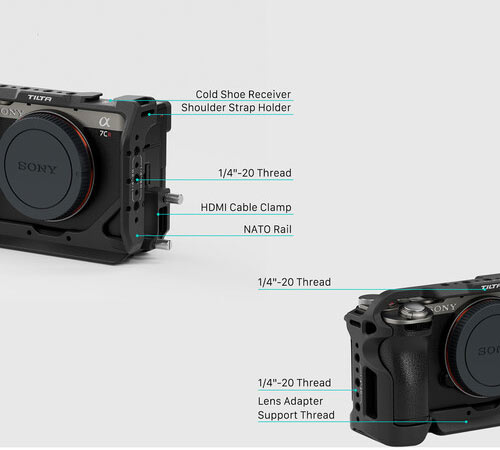 TILTA
ONY
α
7CR
SONY
Cold Shoe Receiver
Shoulder Strap Holder
1/4"-20 Thread
HDMI Cable Clamp
NATO Rail
1/4"-20 Thread
TILTA
SONY
SO
1/4"-20 Thread
Lens Adapter
Support Thread