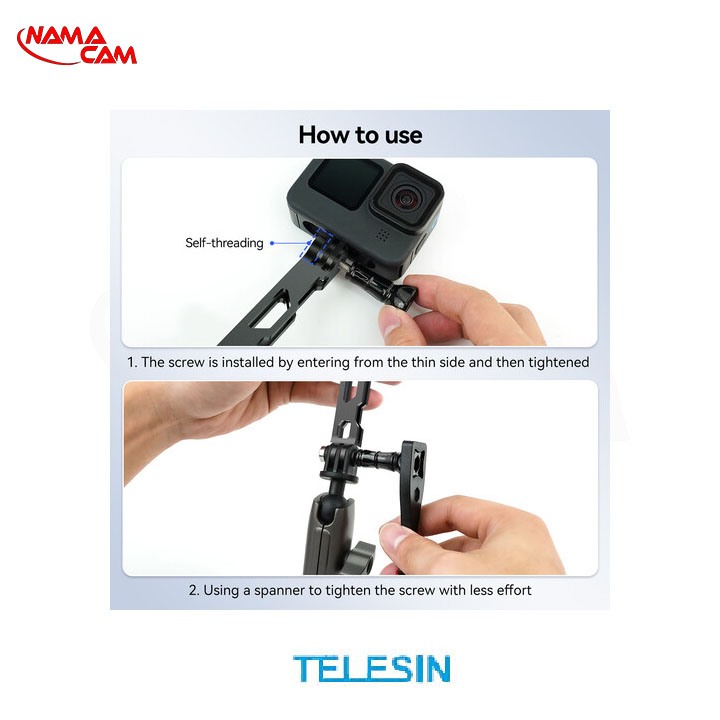 NAMA CAM

How to use

Self-threading

1. The screw is installed by entering from the thin side and then tightened

2. Using a spanner to tighten the screw with less effort

TELESIN