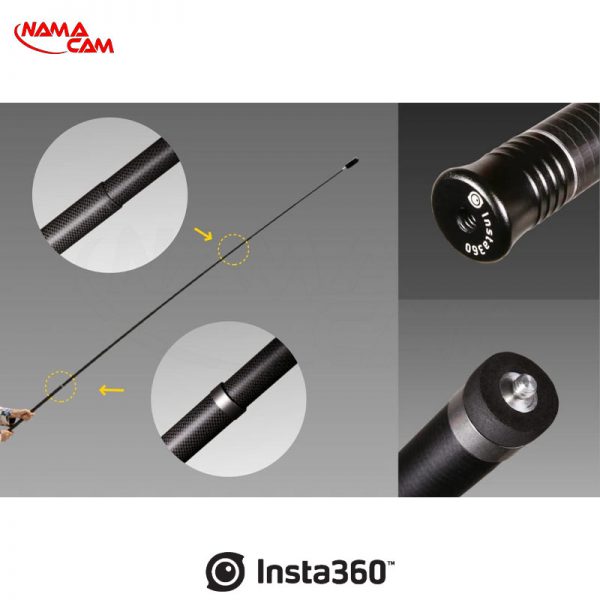 NAMA CAM

Insta360

Insta360™